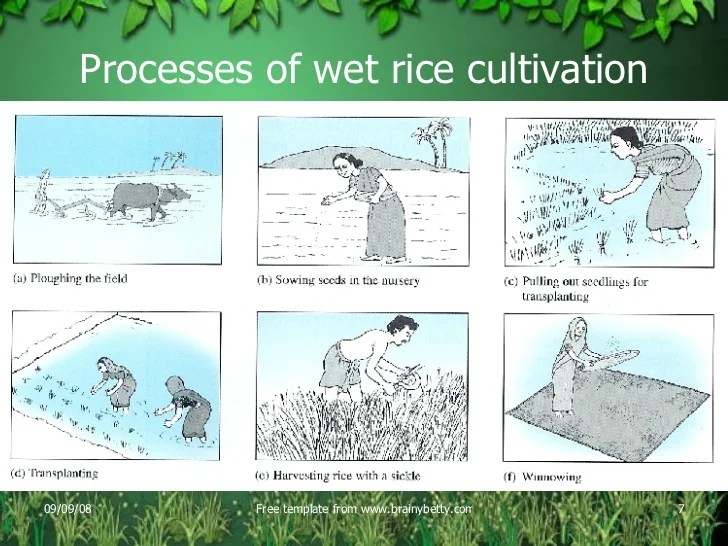 Processes of wet rice cultivation

(a) Ploughing the field

(b) Sowing seeds in the nursery

(c) Pulling out seedlings for transplanting

(d) Transplanting

(e) Harvesting rice with a sickle

(f) Winnowing

09/09/08

Free template from www.brainybetty.com

7